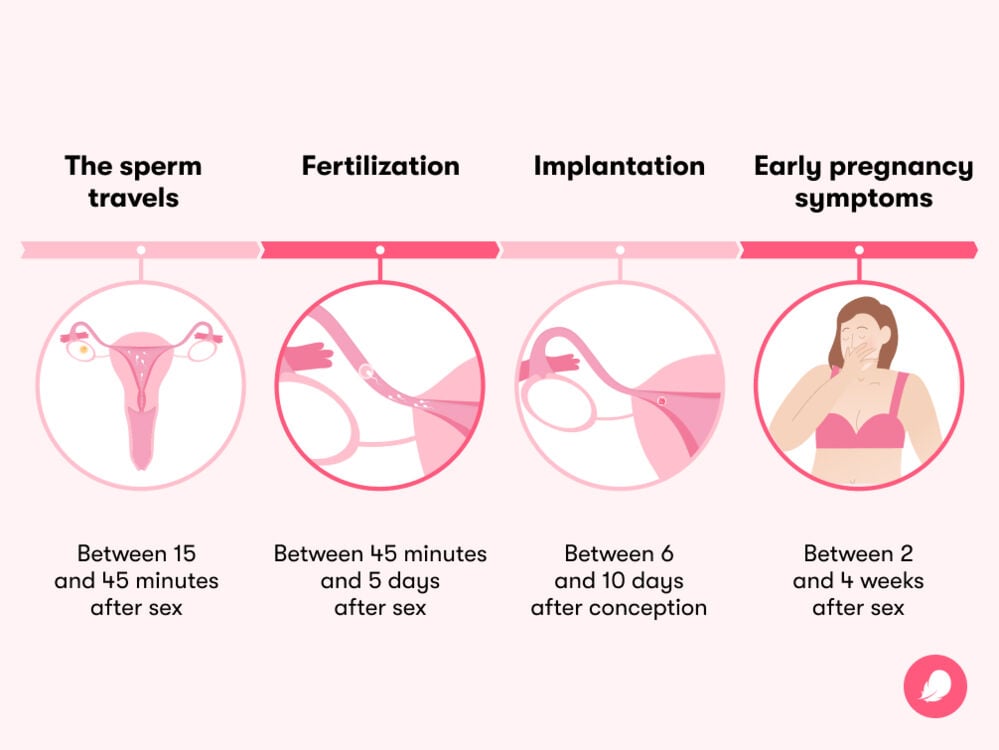 The sperm travels

Fertilization

Implantation

Early pregnancy symptoms

Between 15 and 45 minutes after sex

Between 45 minutes and 5 days after sex

Between 6 and 10 days after conception

Between 2 and 4 weeks after sex