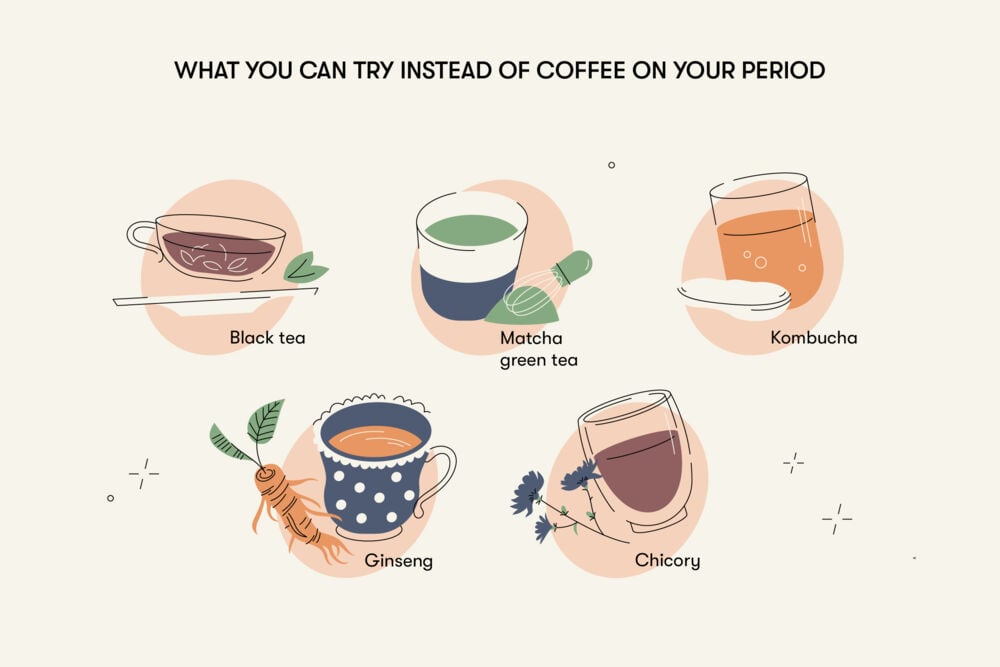 WHAT YOU CAN TRY INSTEAD OF COFFEE ON YOUR PERIOD

Black tea

Matcha green tea

Kombucha

Ginseng

Chicory