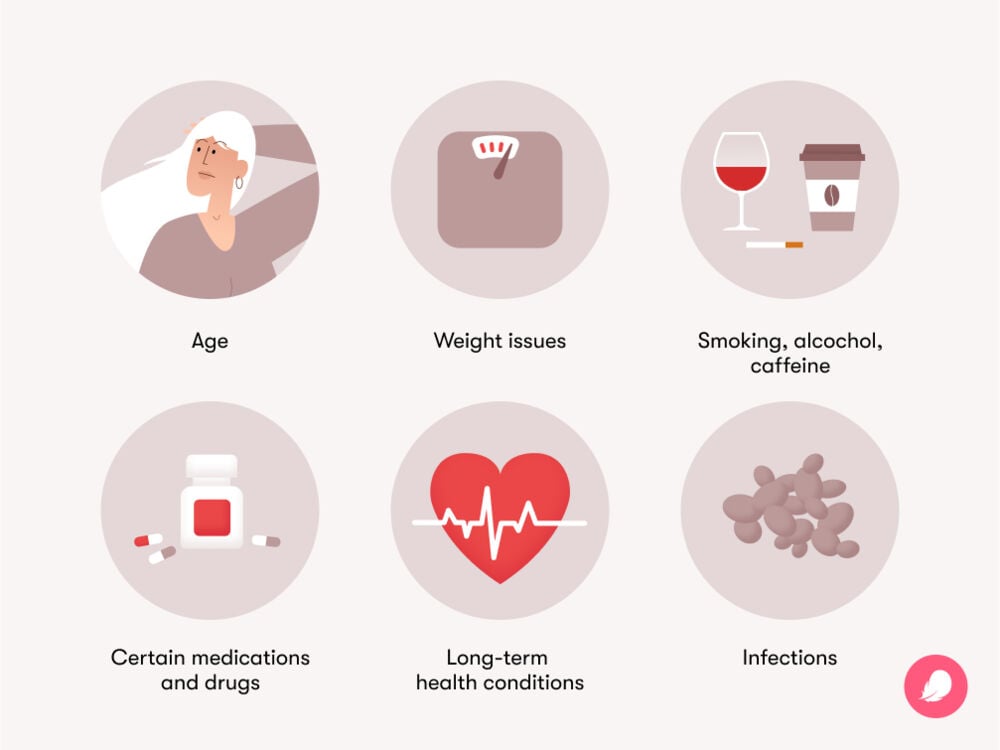 Age

Weight issues

Smoking, alcohol, caffeine

Certain medications and drugs

Long-term health conditions

Infections